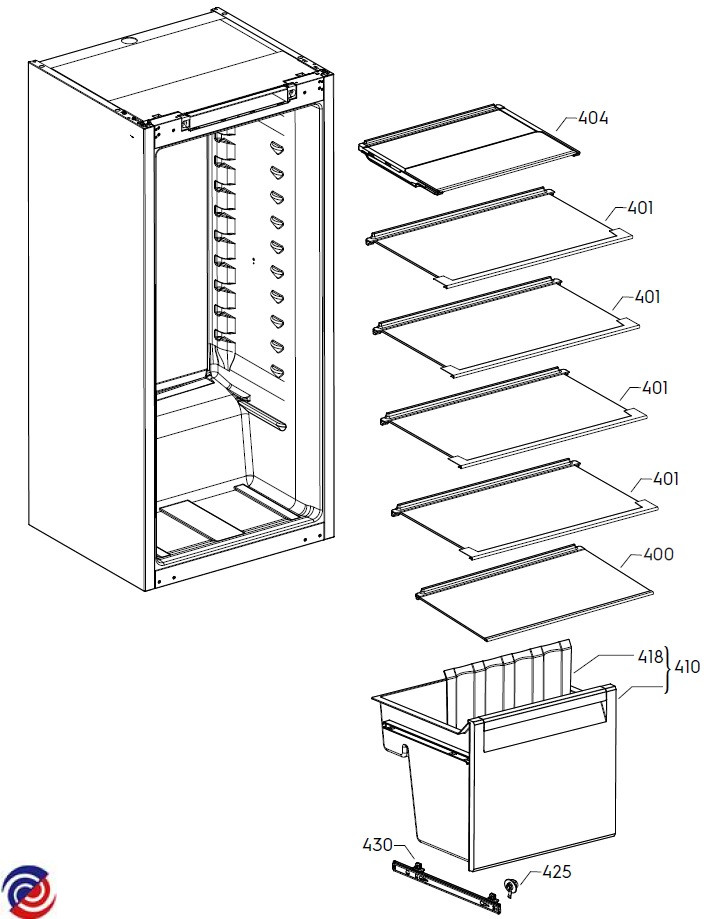 404
401
401
401
401
400
418
410
430
425